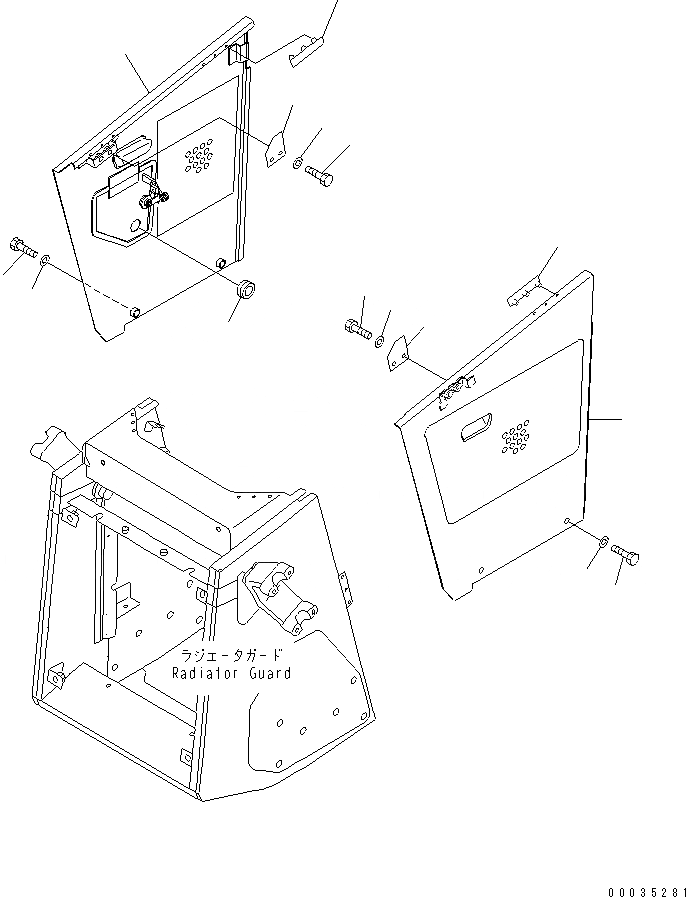 ラジエータガード
Radiator Guard

00035281