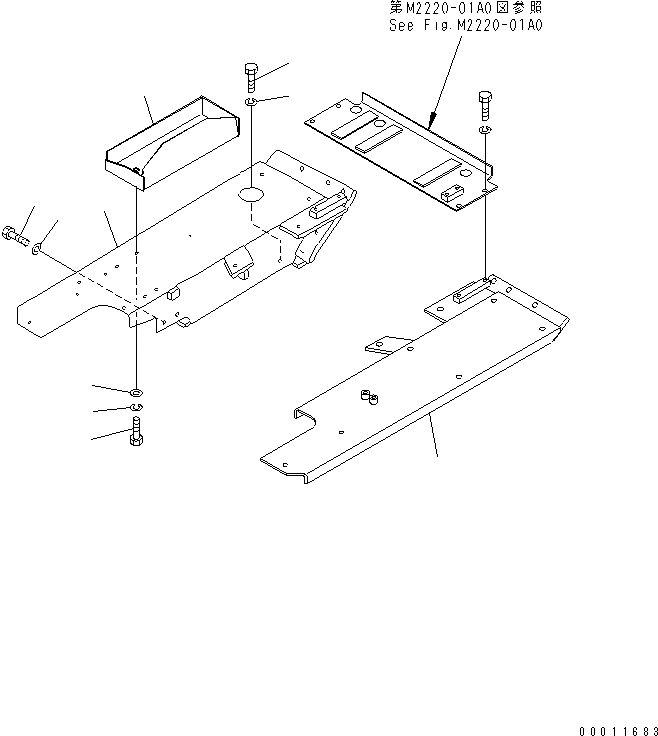 第M2220-01A0図参照
See Fig.M2220-01A0

00011683