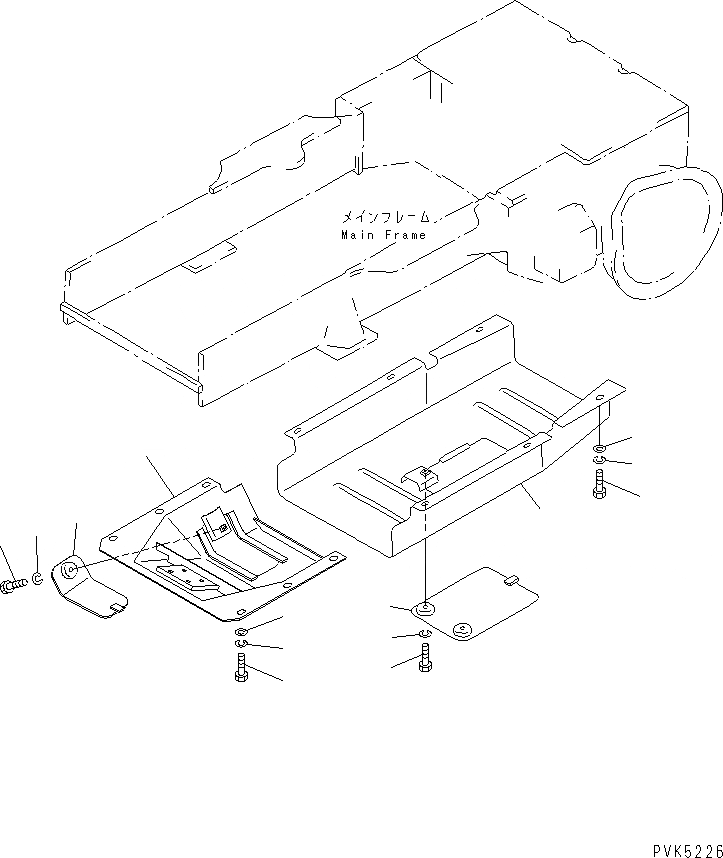 メインフレーム
Main Frame

PVK5226