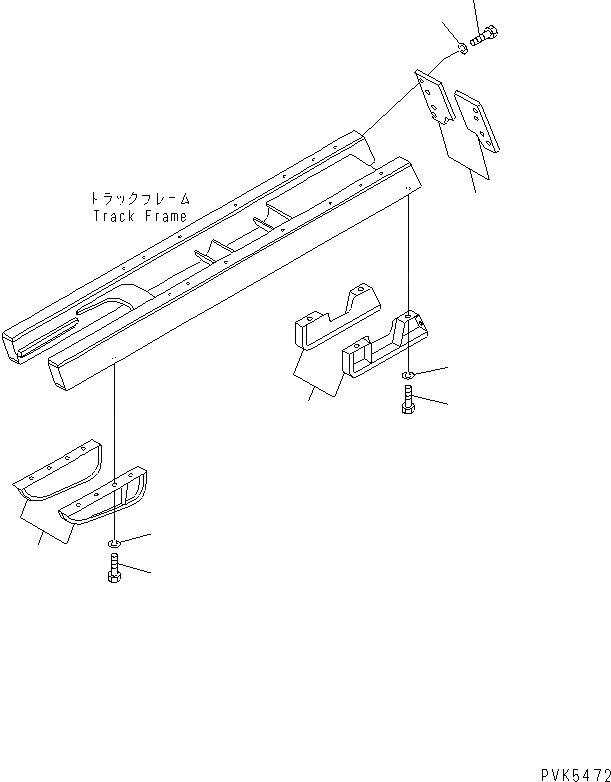 トラックフレーム
Track Frame

PVK5472