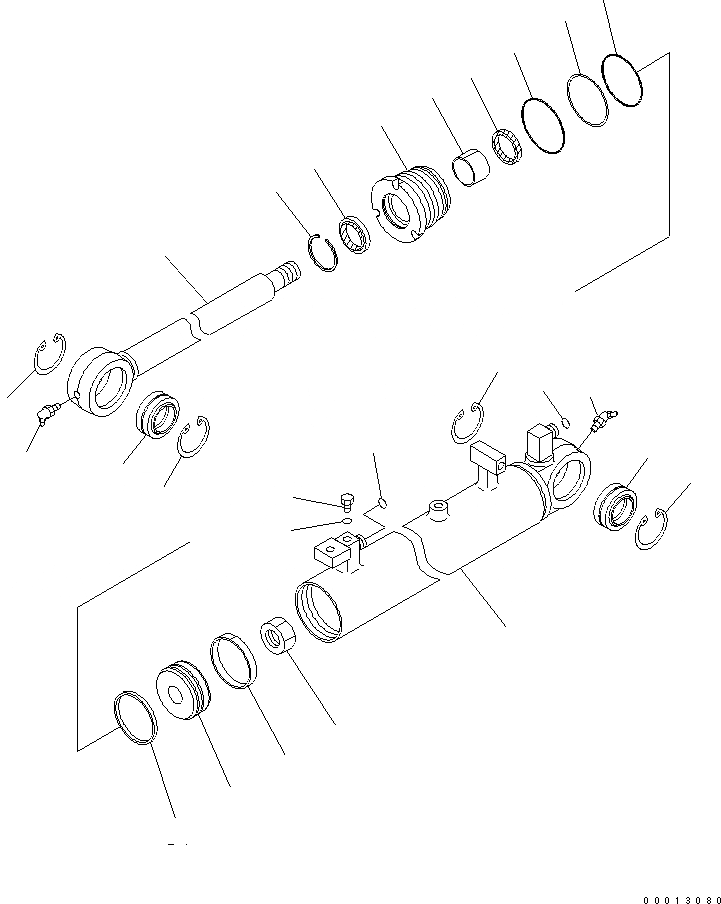 00013080