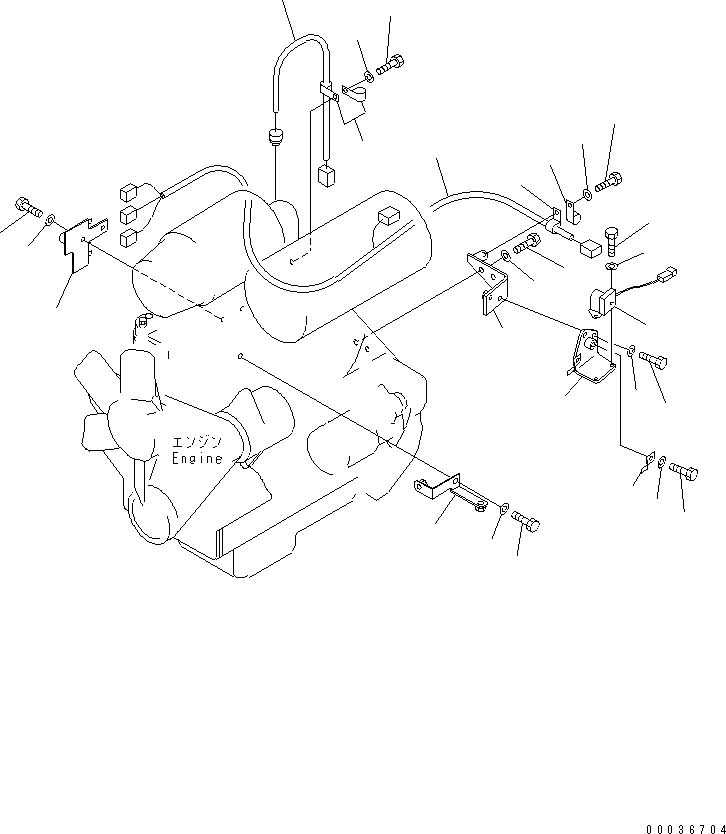 エンジン
Engine

00036704