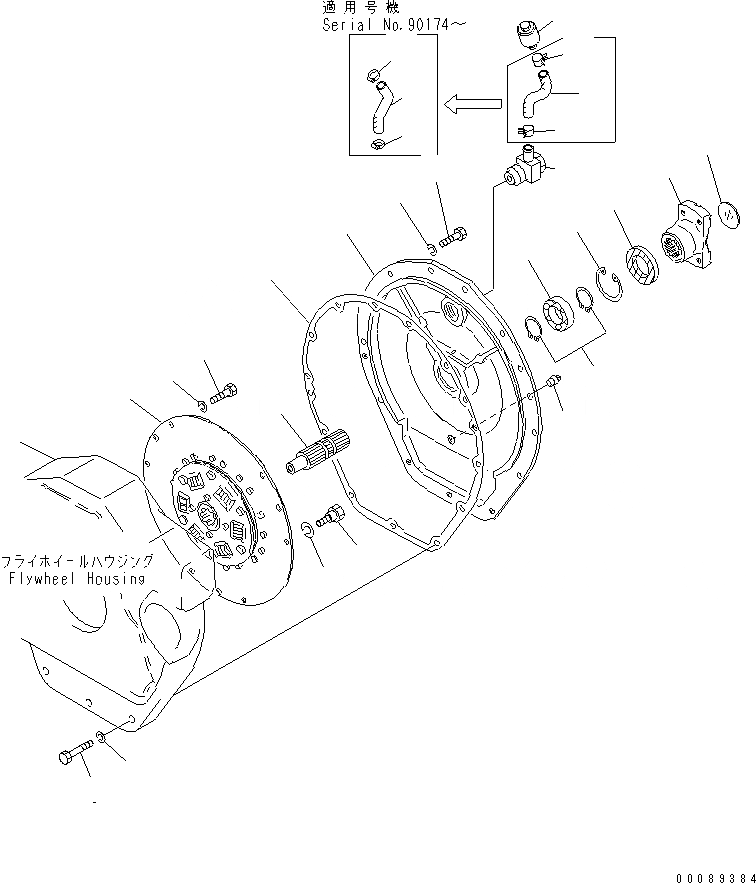 適用号機
Serial No.90174～

フライホイールハウジング
Flywheel Housing

00089384