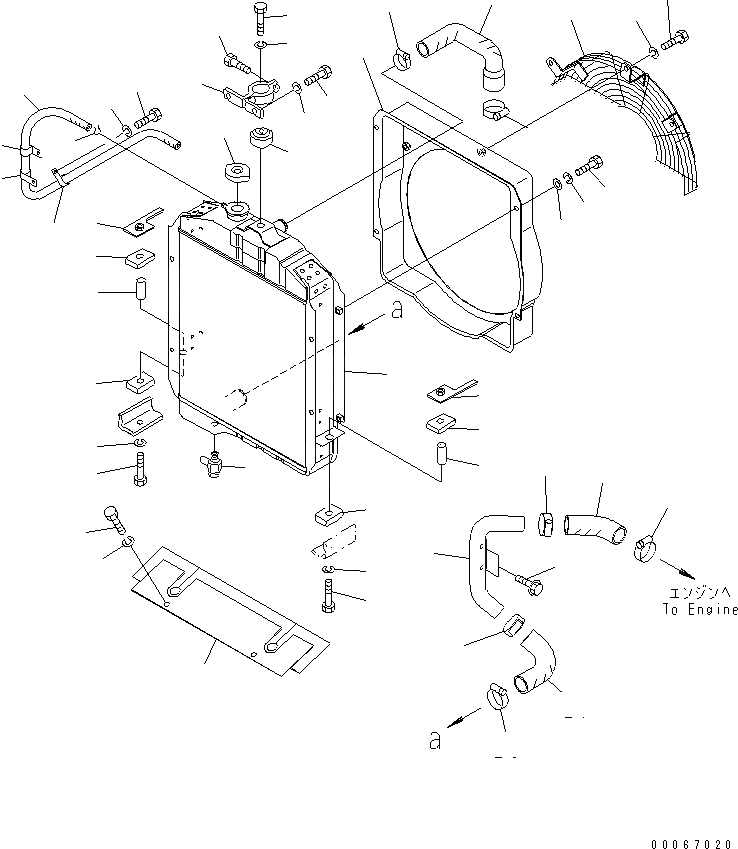 a

エンジンへ
To Engine

a

00067020