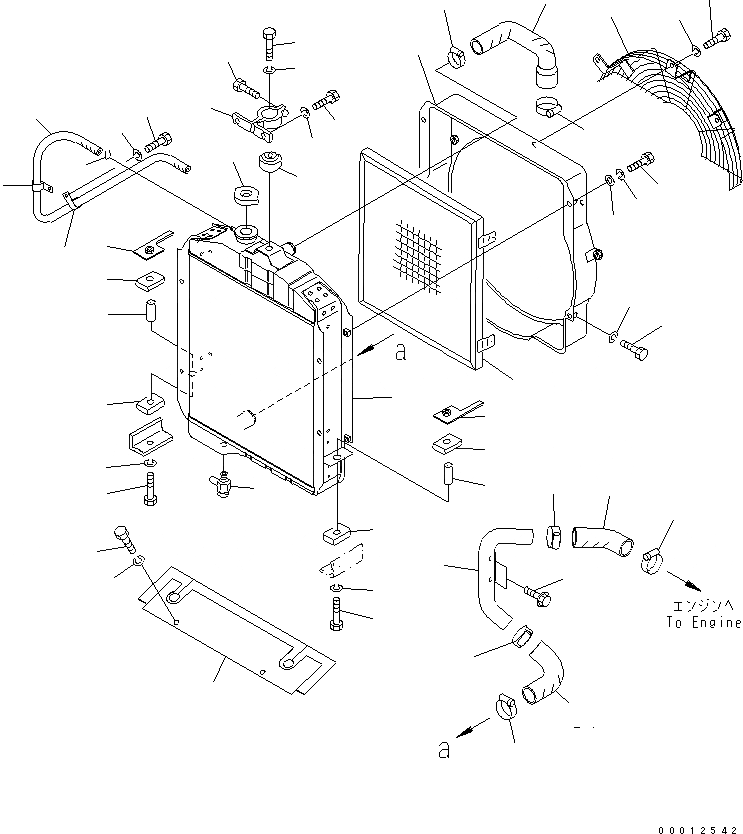 a

エンジンへ
To Engine

a

00012542