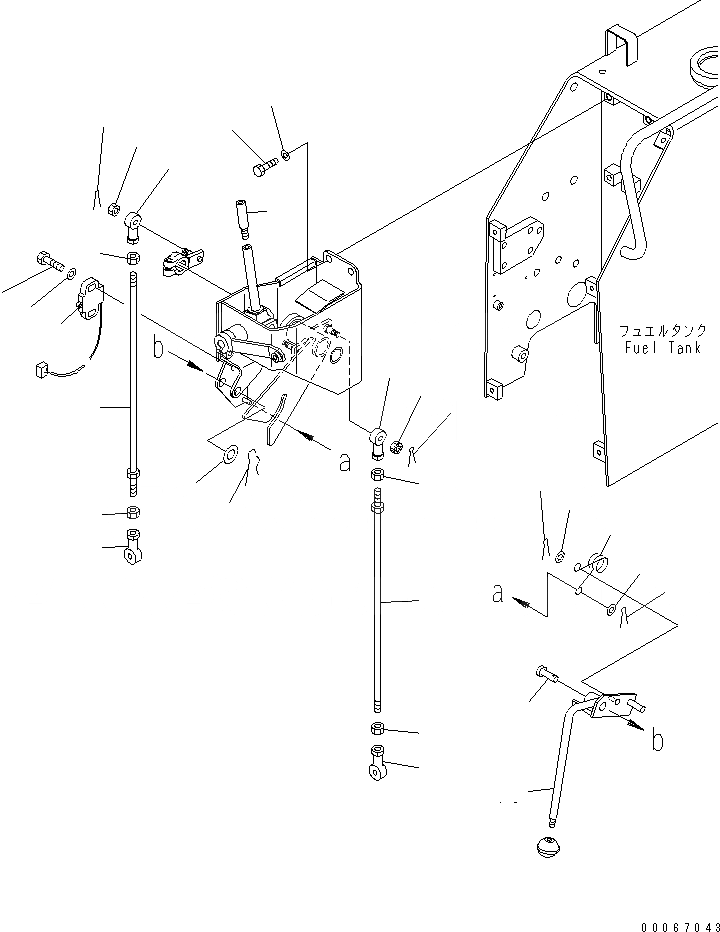 フュエルタンク
Fuel Tank

b

a

a

b

00067043