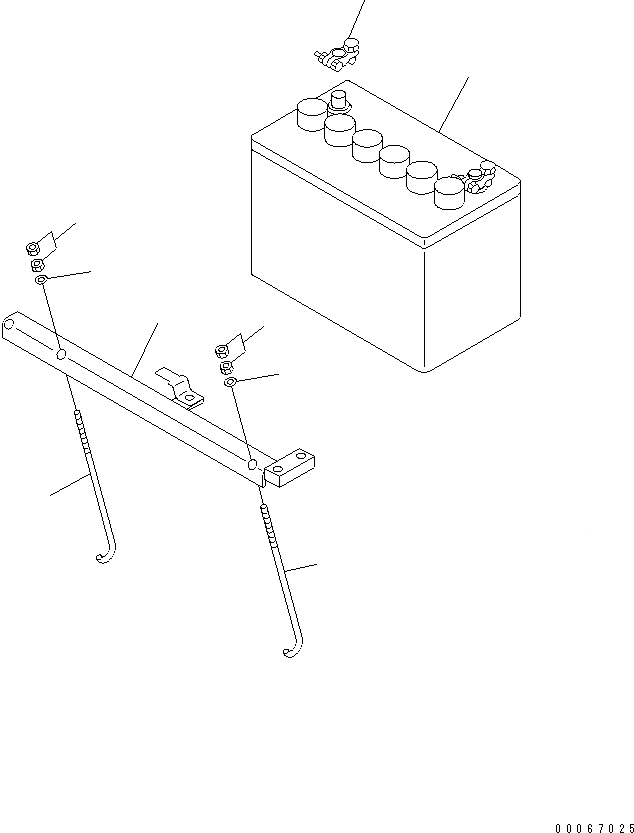 00067025