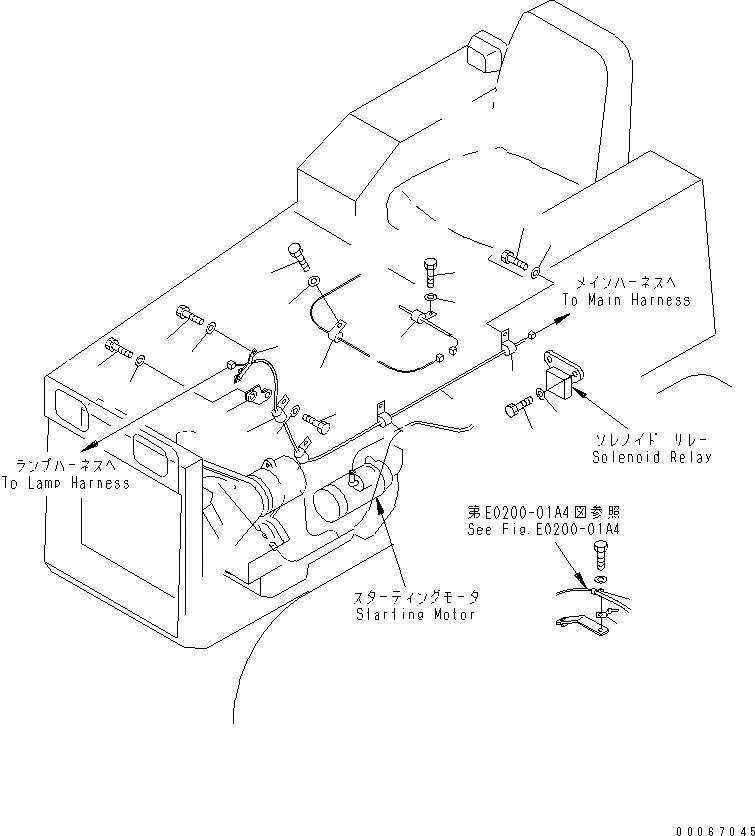 メインハーネスへ
To Main Harness

ソレノイド リレー
Solenoid Relay

ランプハーネスへ
To Lamp Harness

第E0200-01A4図参照
See Fig.E0200-01A4

スターティングモータ
Starting Motor

00067045