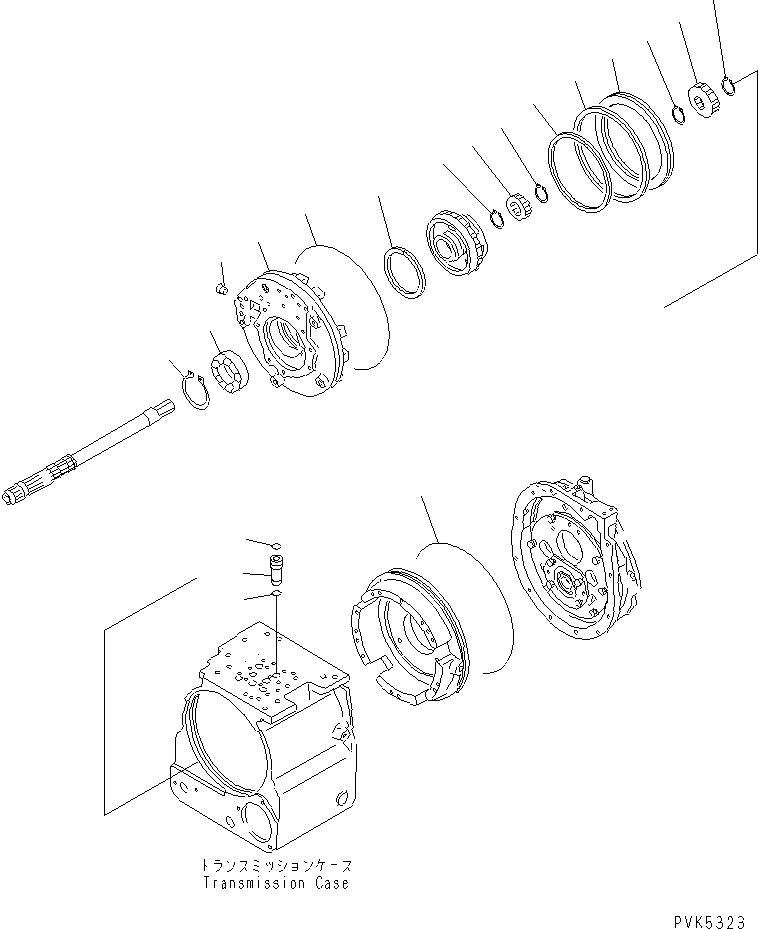 トランスミッションケース
Transmission Case

PVK5323