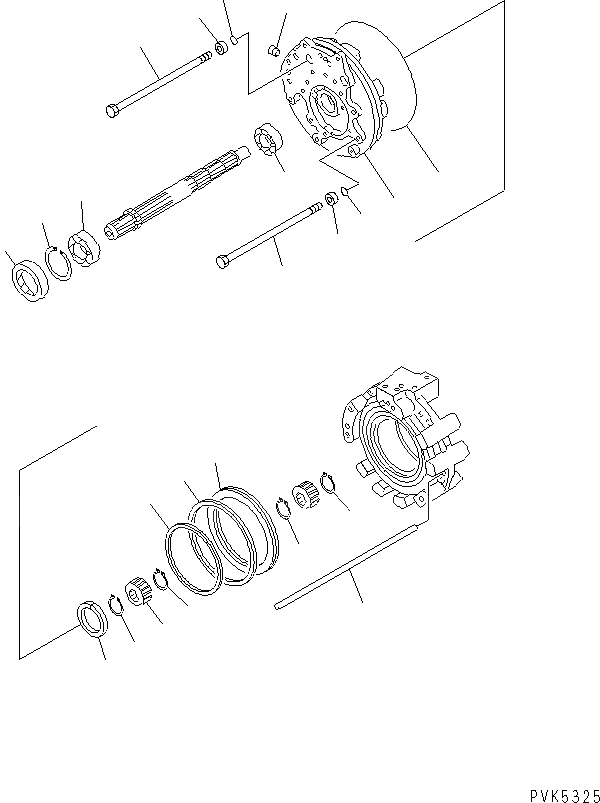 PVK5325