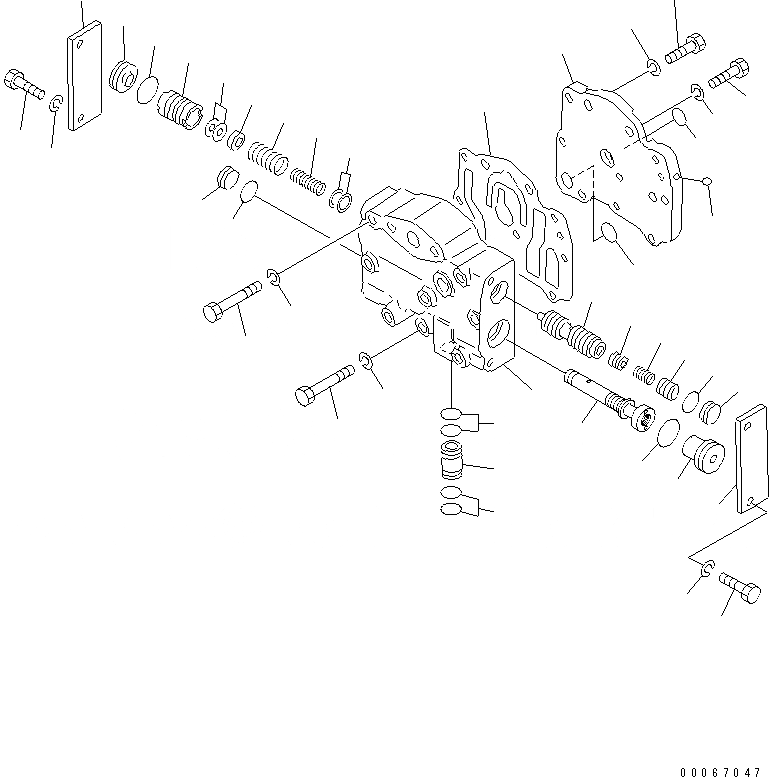 00067047