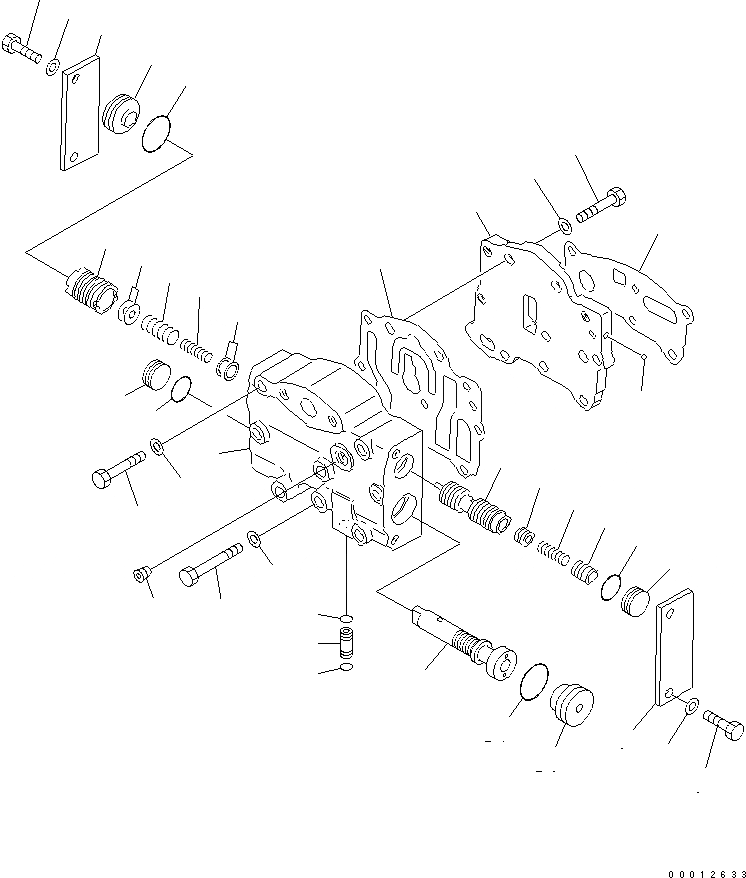 00012633