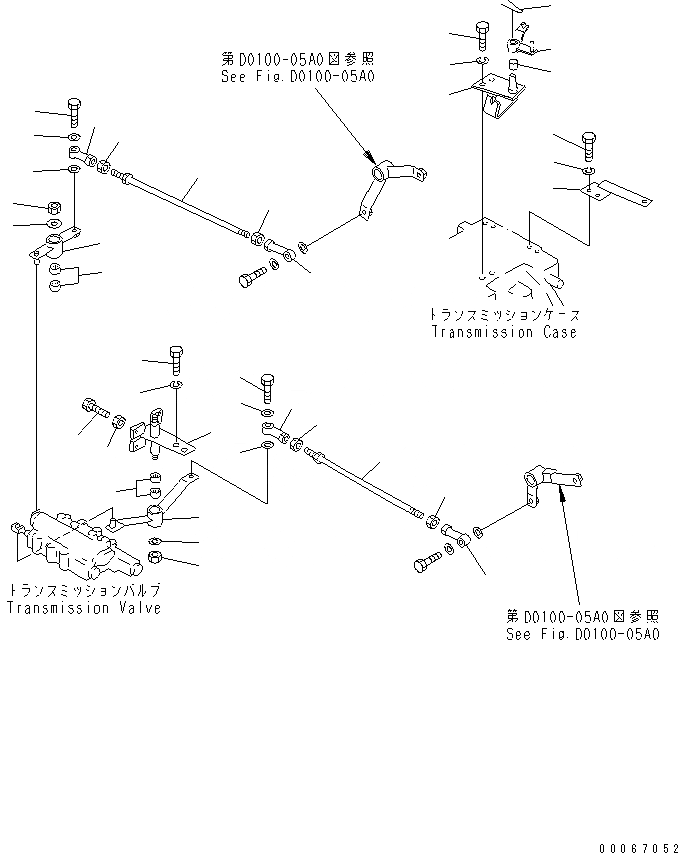 第D0100-05A0図参照
See Fig.D0100-05A0

トランスミッションケース
Transmission Case

トランスミッションバルブ
Transmission Valve

第D0100-05A0図参照
See Fig.D0100-05A0

00067052