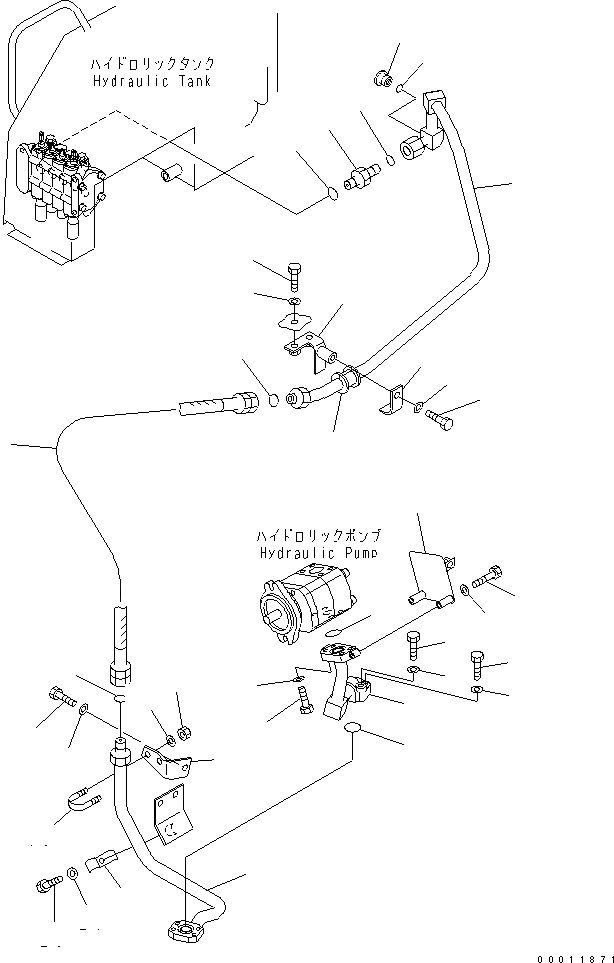 ハイドロリックタンク
Hydraulic Tank

ハイドロリックポンプ
Hydraulic Pump

00011871