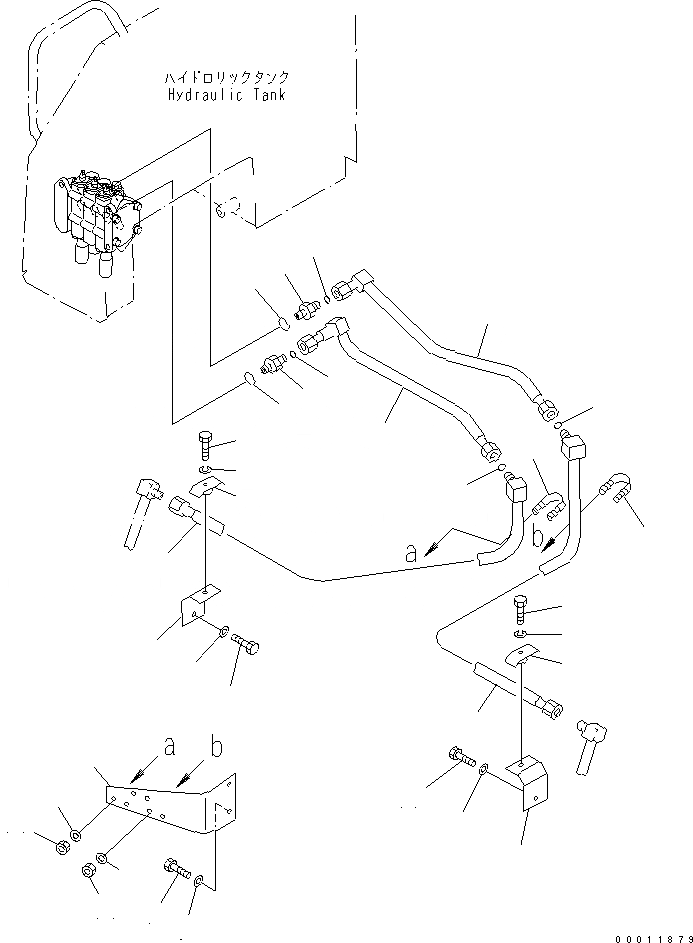 ハイドロリックタンク
Hydraulic Tank

a

b

a b

00011879