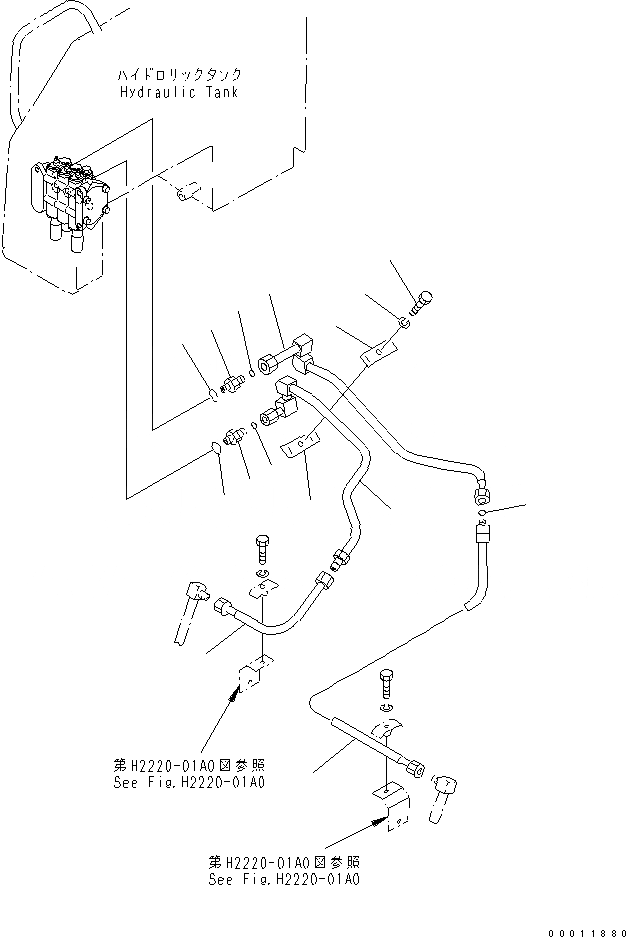 ハイドロリックタンク
Hydraulic Tank

第H2220-01A0図参照
See Fig.H2220-01A0

第H2220-01A0図参照
See Fig.H2220-01A0

00011880