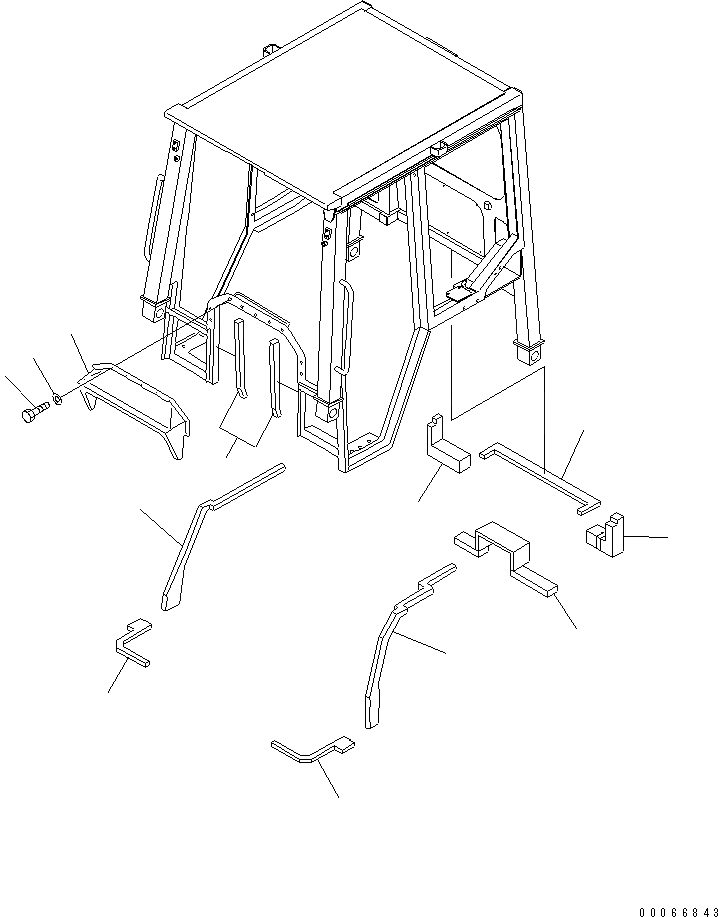 00066843