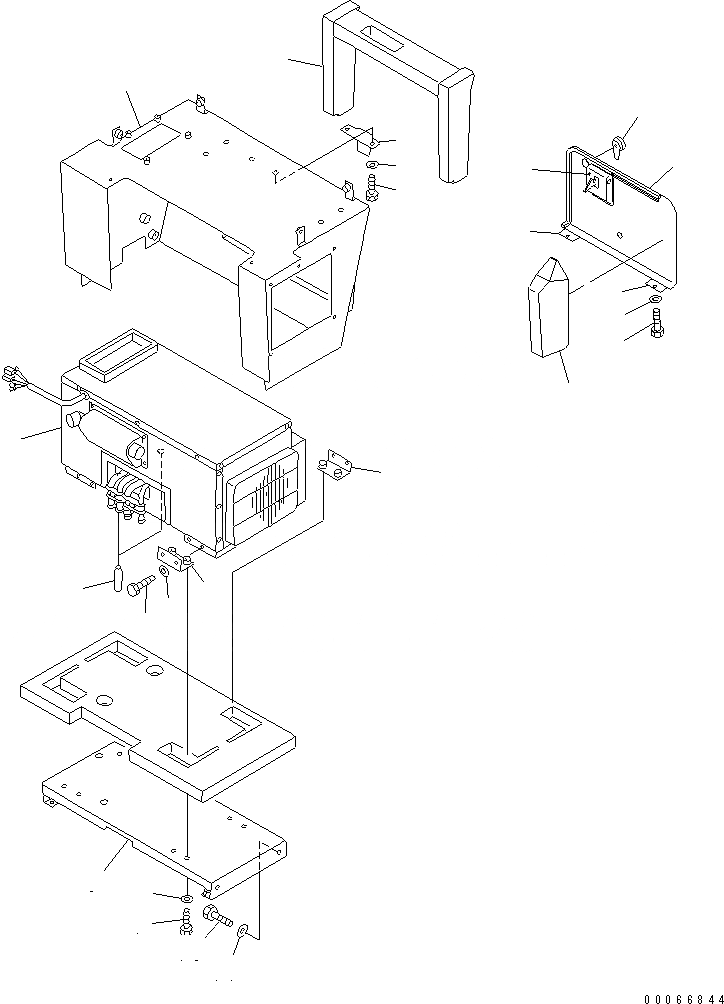 00066844