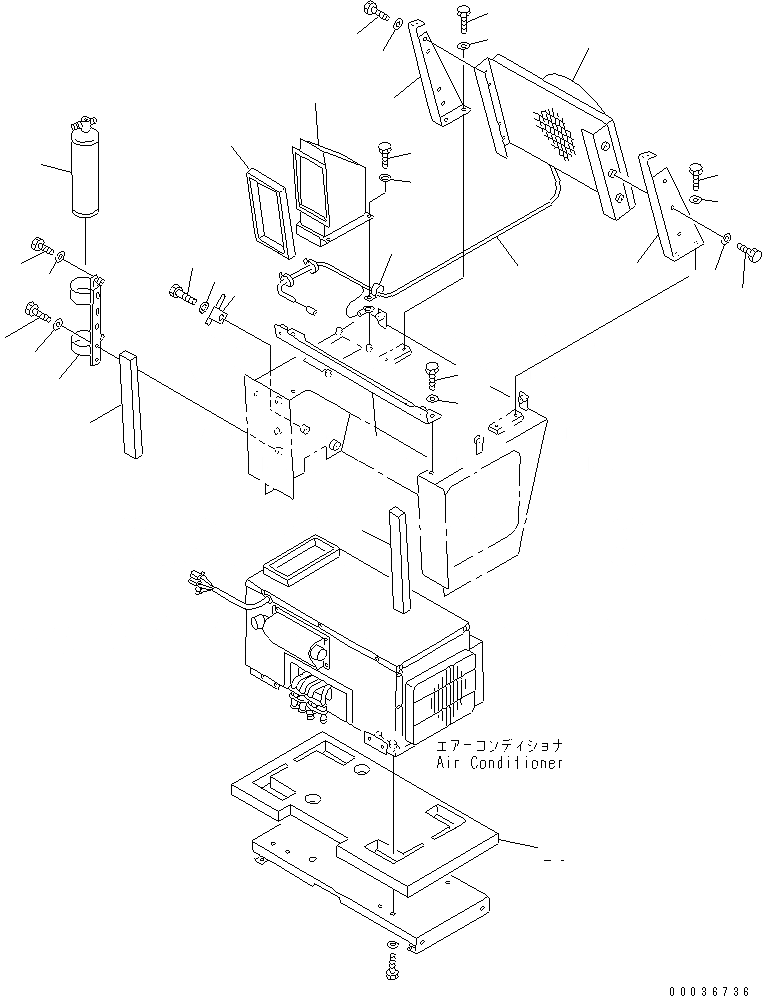 エアーコンディショナ
Air Conditioner

00036736