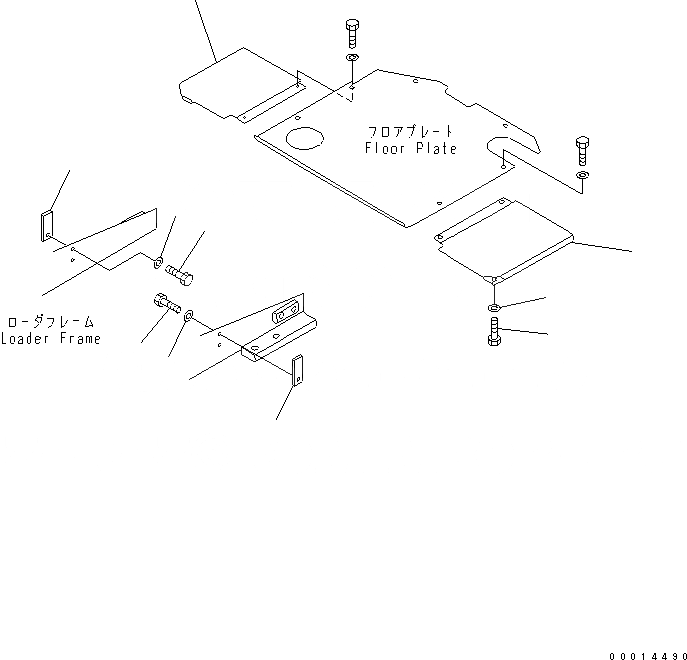 フロアプレート
Floor Plate

ローダフレーム
Loader Frame

00014490