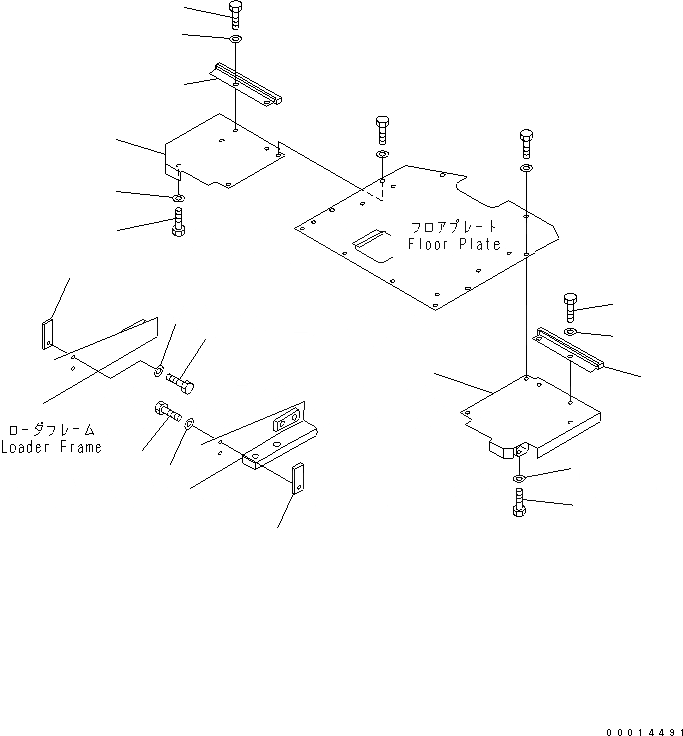 フロアプレート
Floor Plate

ローダフレーム
Loader Frame

00014491