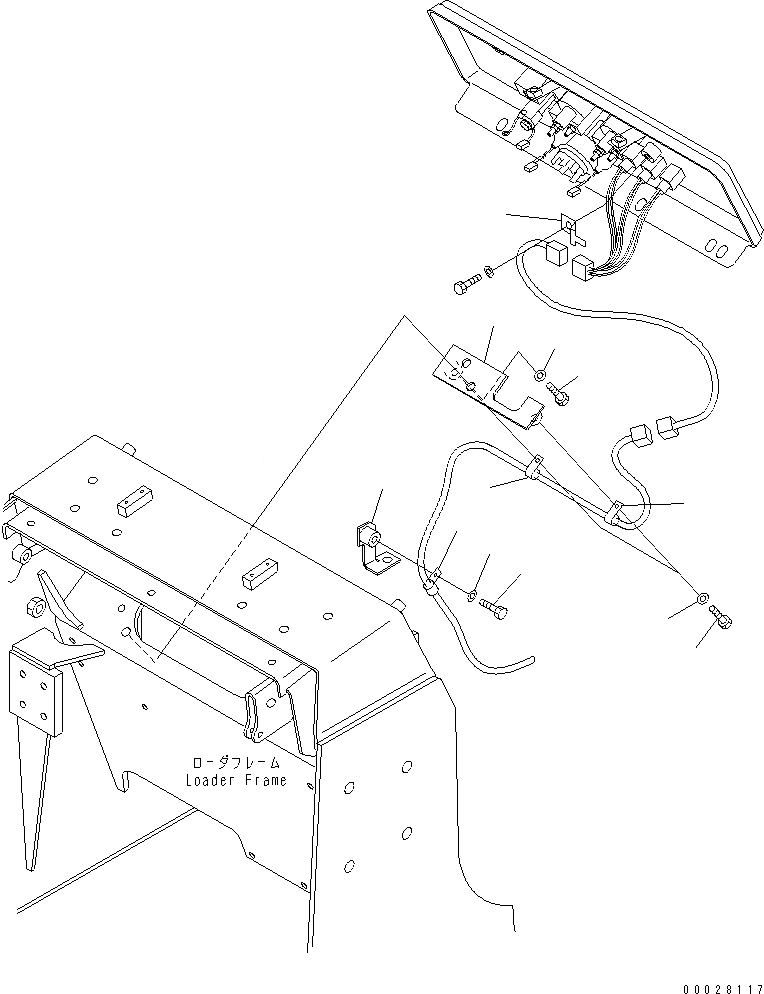 ローダフレーム
Loader Frame

00028117