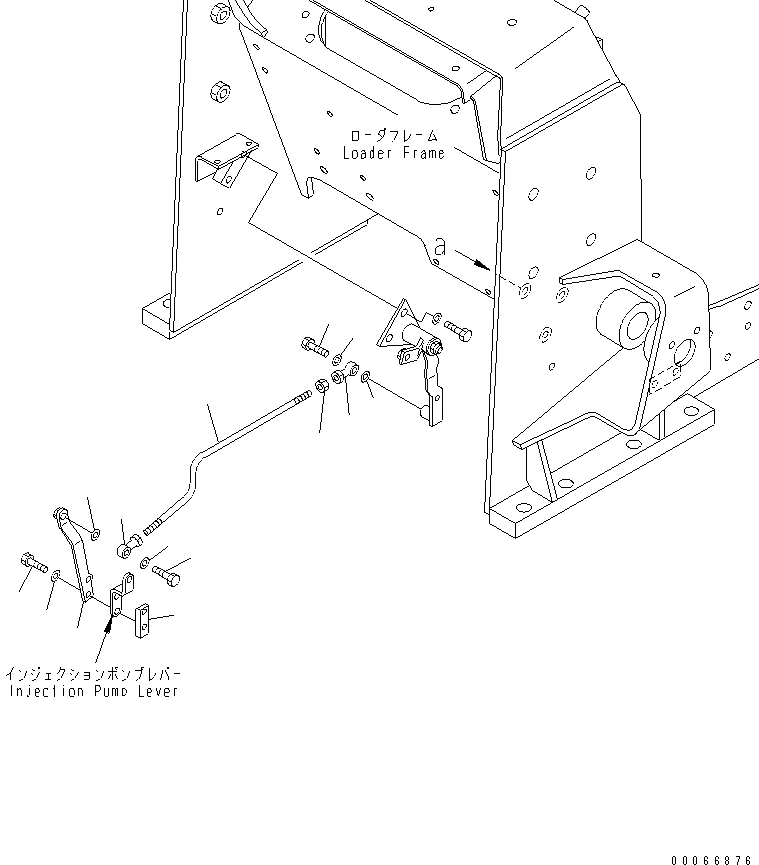 ローダフレーム
Loader Frame

a

インジェクションポンプレバー
Injection Pump Lever

00066876