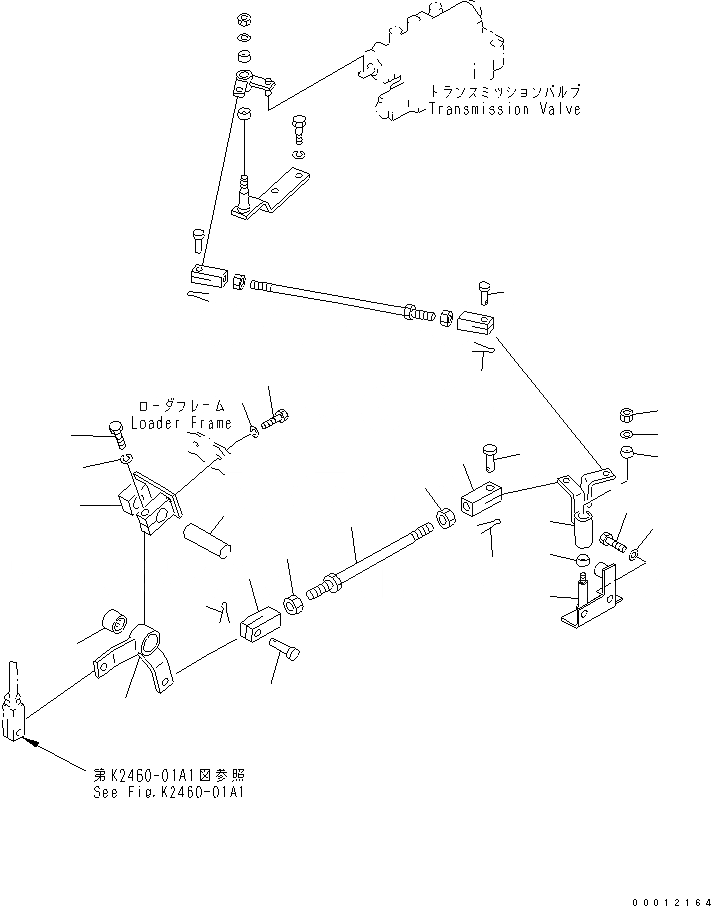 トランスミッションバルブ
Transmission Valve

ローダフレーム
Loader Frame

第K2460-01A1図参照
See Fig.K2460-01A1

00012164