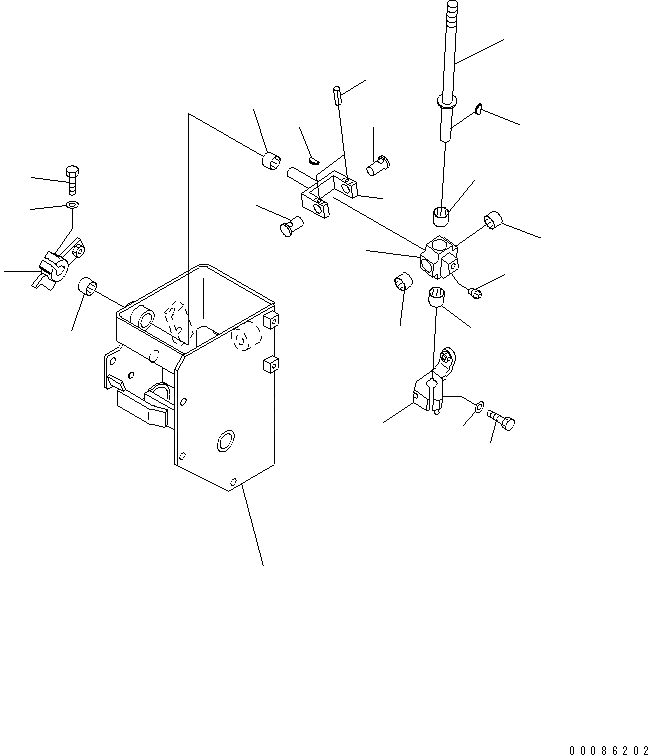 00086202