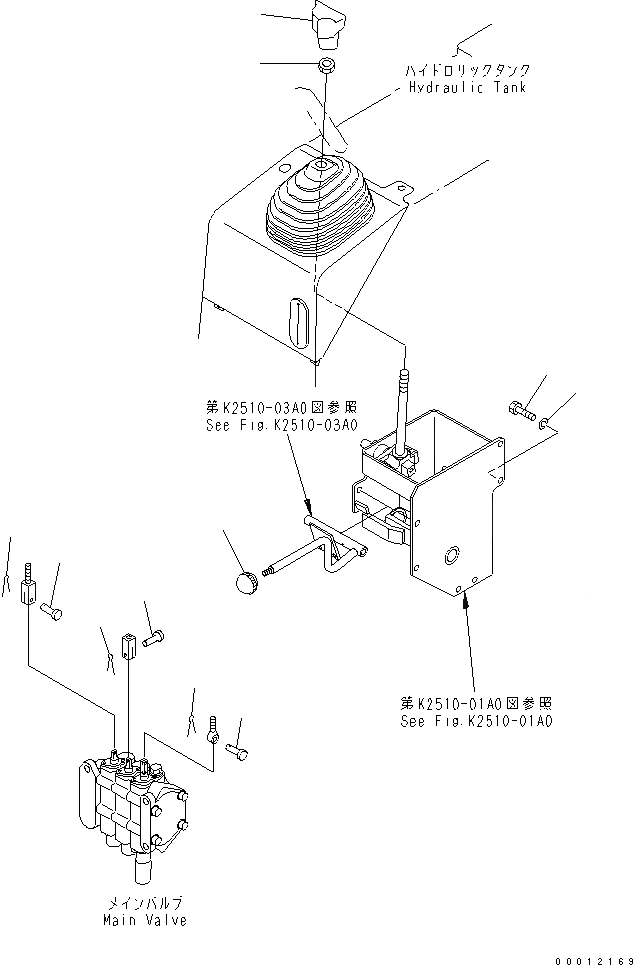 ハイドロリックタンク
Hydraulic Tank

第K2510-03A0図参照
See Fig.K2510-03A0

第K2510-01A0図参照
See Fig.K2510-01A0

メインバルブ
Main Valve

00012169