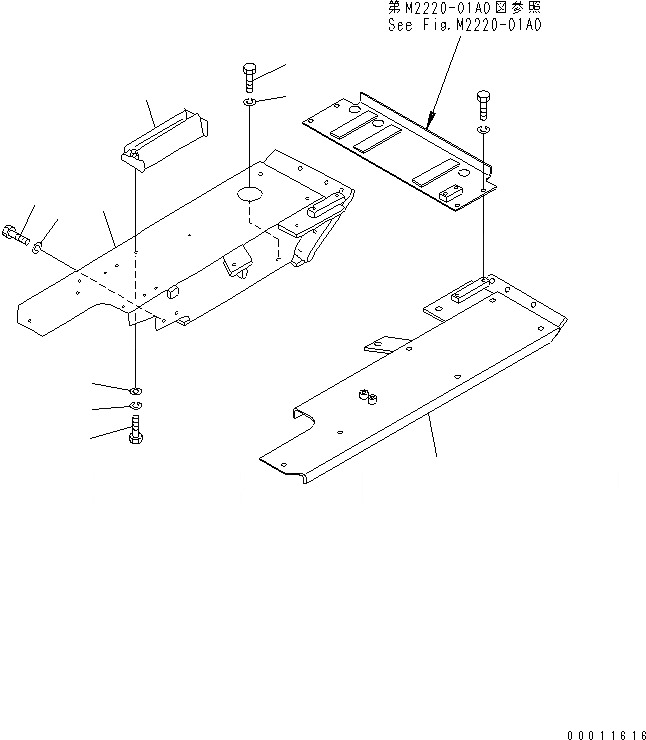 第M2220-01A0図参照
See Fig.M2220-01A0

00011616