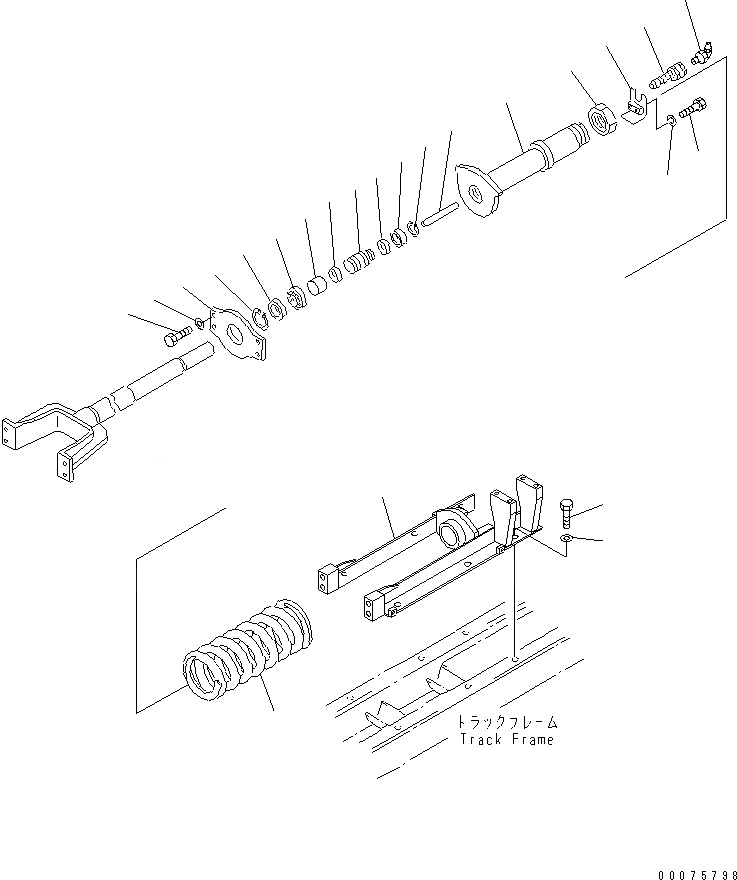 トラックフレーム
Track Frame

00075798