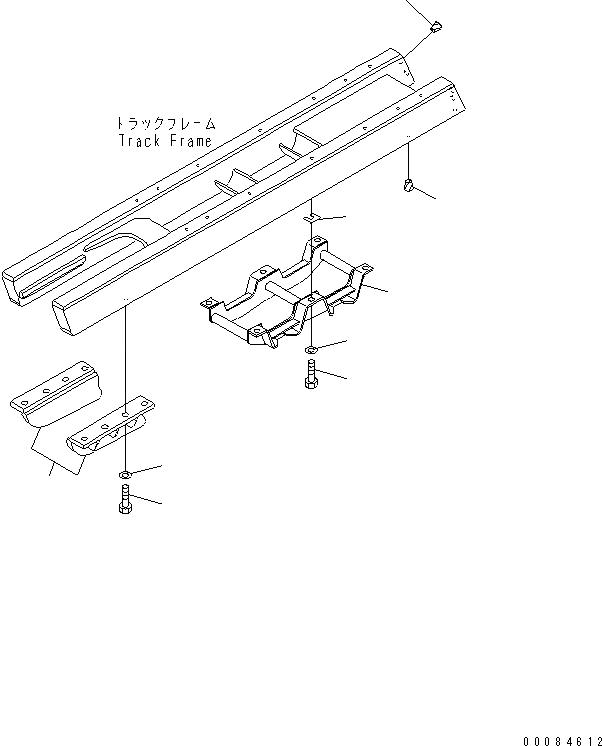 トラックフレーム
Track Frame

00084612