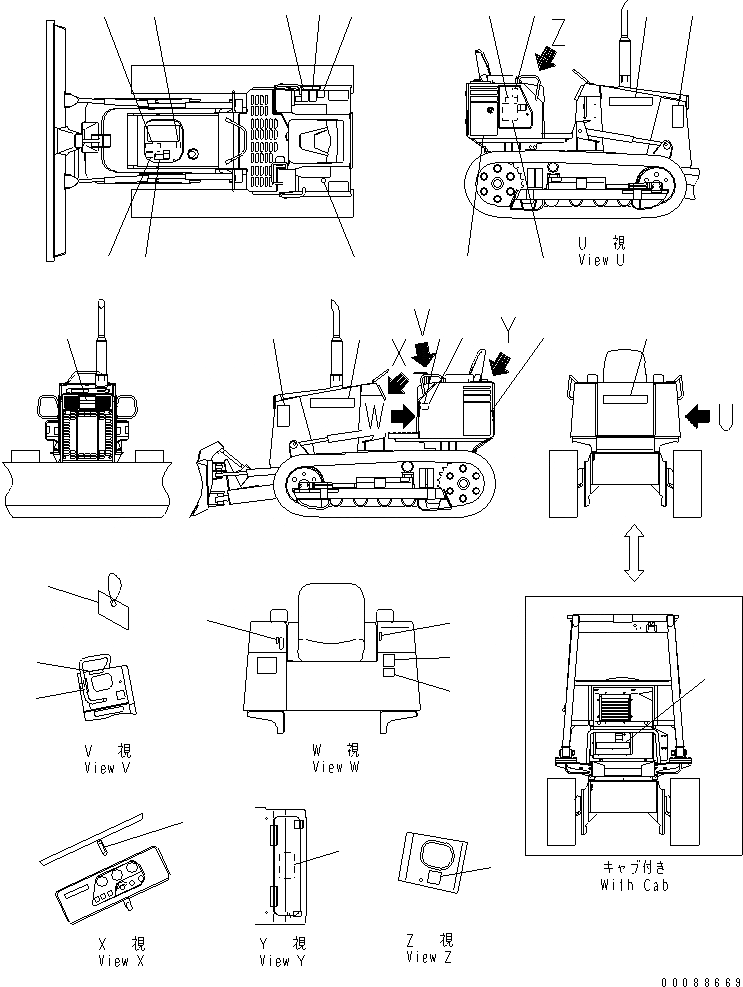 Z

U 視
View U

V
X
Y
W
U

V 視
View V

W 視
View W

キャブ付き
With Cab

X 視
View X

Y 視
View Y

Z 視
View Z

00088669