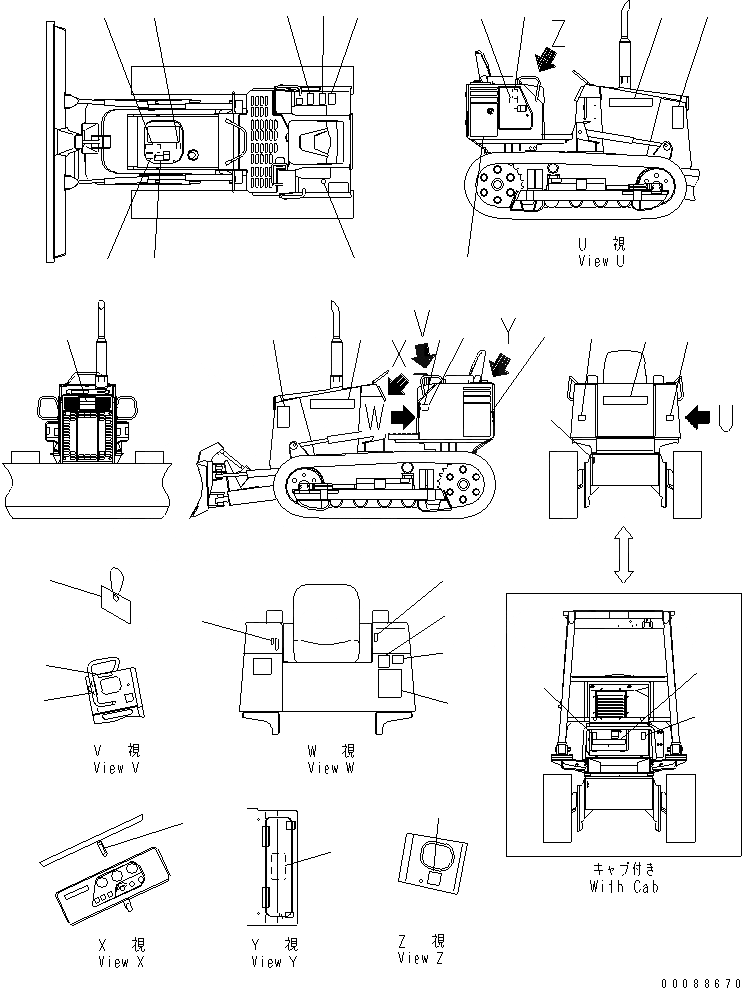 Z

U 視
View U

V
X
Y
W
U

V 視
View V

W 視
View W

キャブ付き
With Cab

X 視
View X

Y 視
View Y

Z 視
View Z

00088670