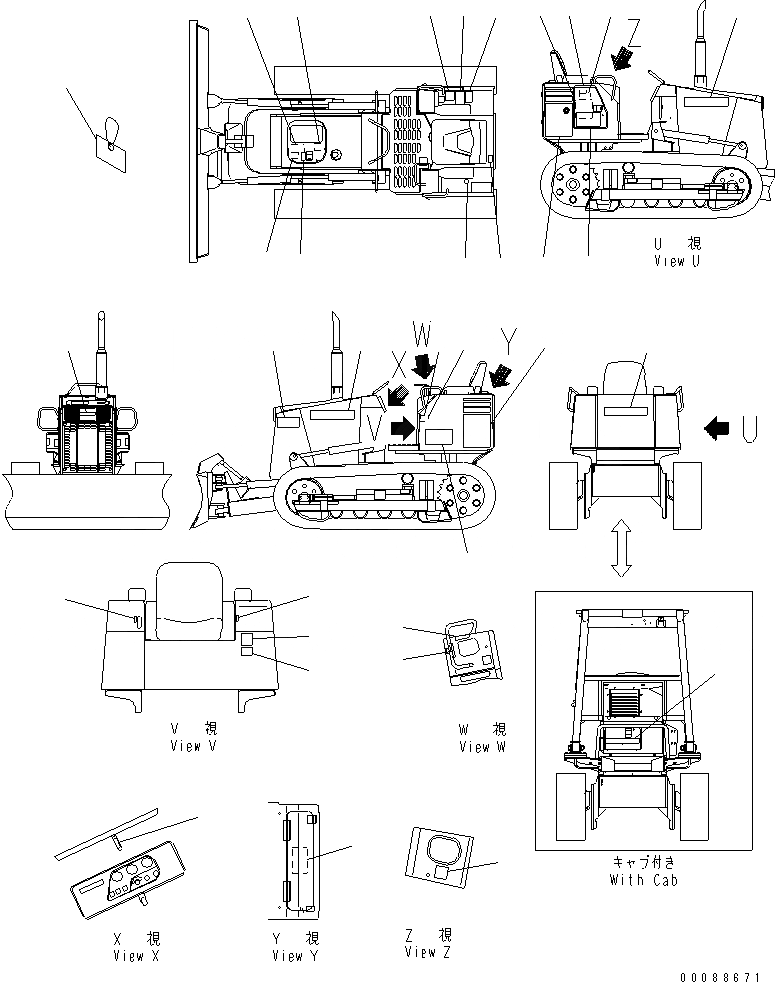 Z

U 視
View U

W
X
Y
V
U

V 視
View V

W 視
View W

キャブ付き
With Cab

X 視
View X

Y 視
View Y

Z 視
View Z

00088671