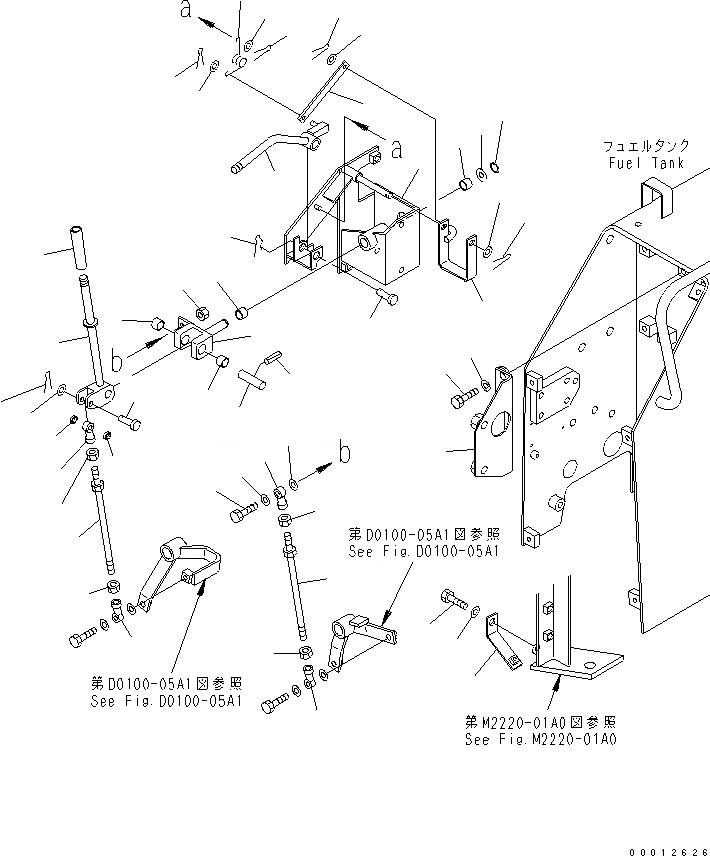 a

a

フュエルタンク
Fuel Tank

b

b

第D0100-05A1図参照
See Fig.D0100-05A1

第D0100-05A1図参照
See Fig.D0100-05A1

第M2220-01A0図参照
See Fig.M2220-01A0

00012626