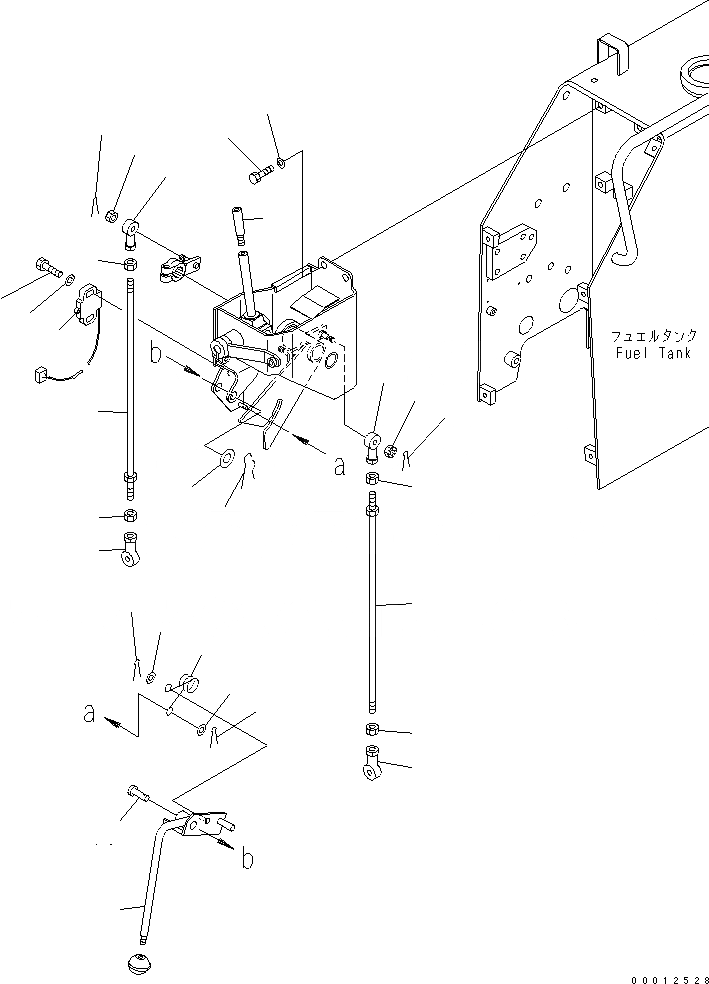 フュエルタンク
Fuel Tank

b

a

a

b

00012528