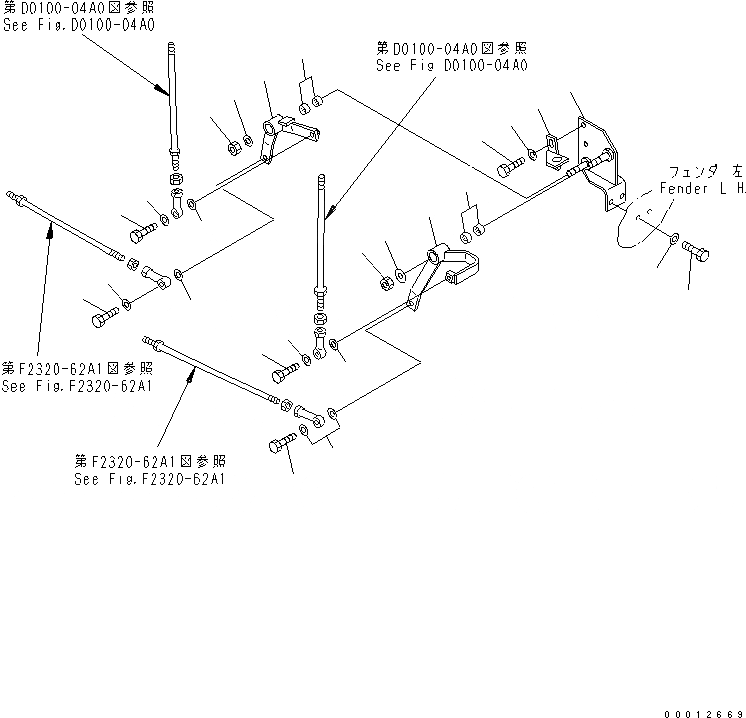 第D0100-04A0図参照
See Fig.D0100-04A0

第D0100-04A0図参照
See Fig D0100-04A0

フェンダ 左
Fender L H.

第F2320-62A1図参照
See Fig.F2320-62A1

第F2320-62A1図参照
See Fig.F2320-62A1

00012669