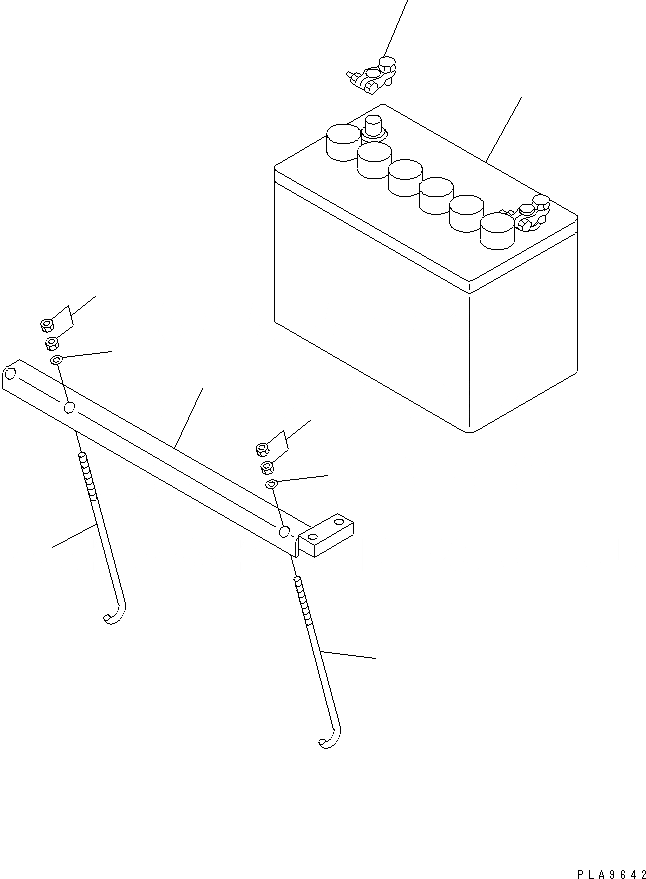 PLA9642