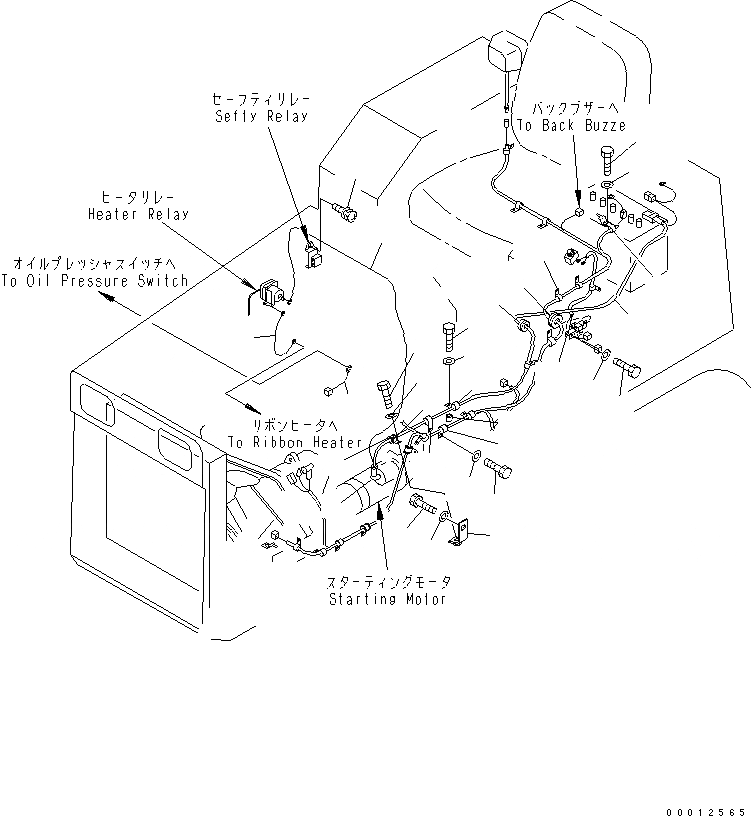 セーフティリレー
Sefty Relay

バックブザーへ
To Back Buzze

ヒータリレー
Heater Relay

オイルプレッシャスイッチへ
To Oil Pressure Switch

リボンヒータへ
To Ribbon Heater

スターティングモータ
Starting Motor

00012565