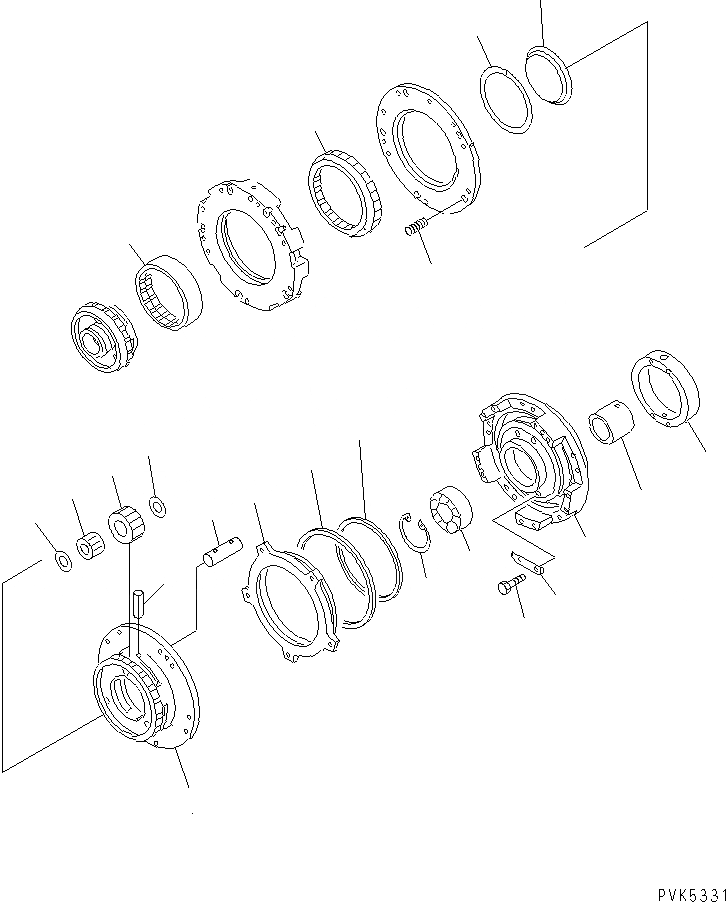 PVK5331