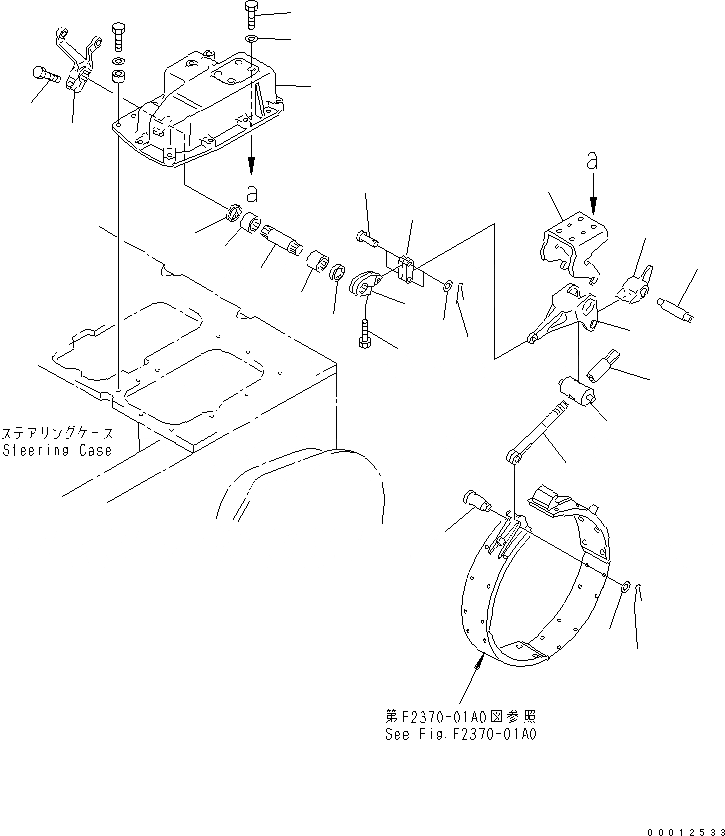 a

a

ステアリングケース
Steering Case

第F2370-01A0図参照
See Fig.F2370-01A0

00012533