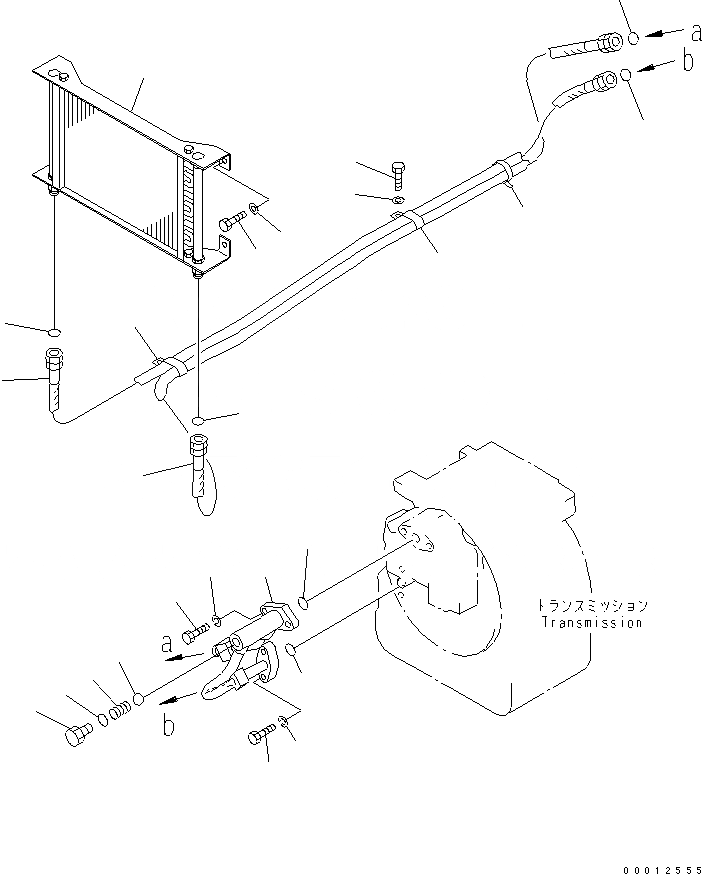 a
b
a
b
トランスミッション
Transmission
00012555