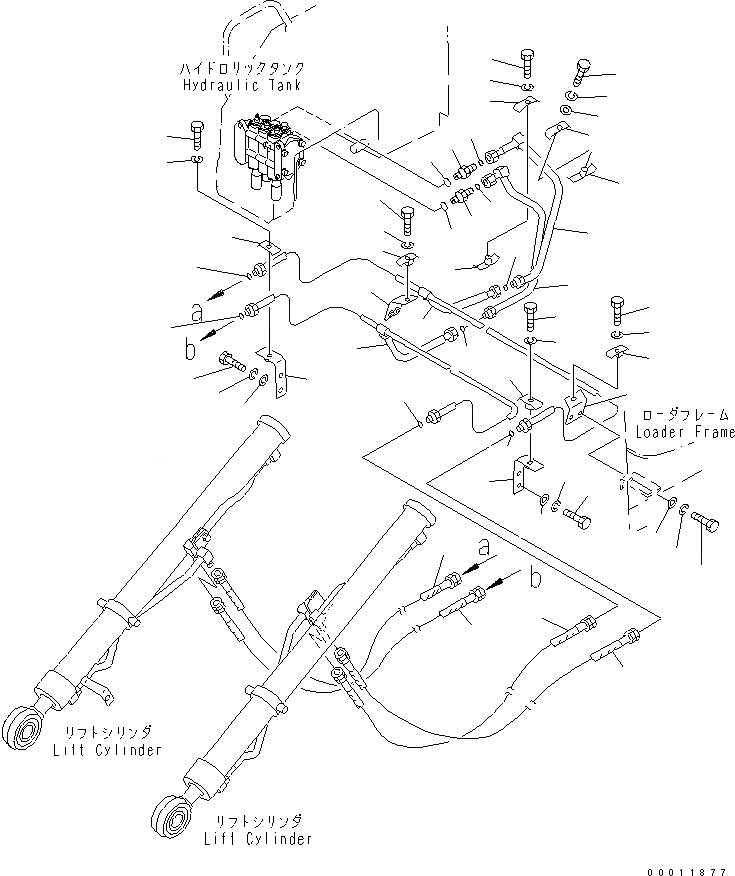 ハイドロリックタンク
Hydraulic Tank

a

b

ローダフレーム
Loader Frame

a

b

リフトシリンダ
Lift Cylinder

リフトシリンダ
Lift Cylinder

00011877