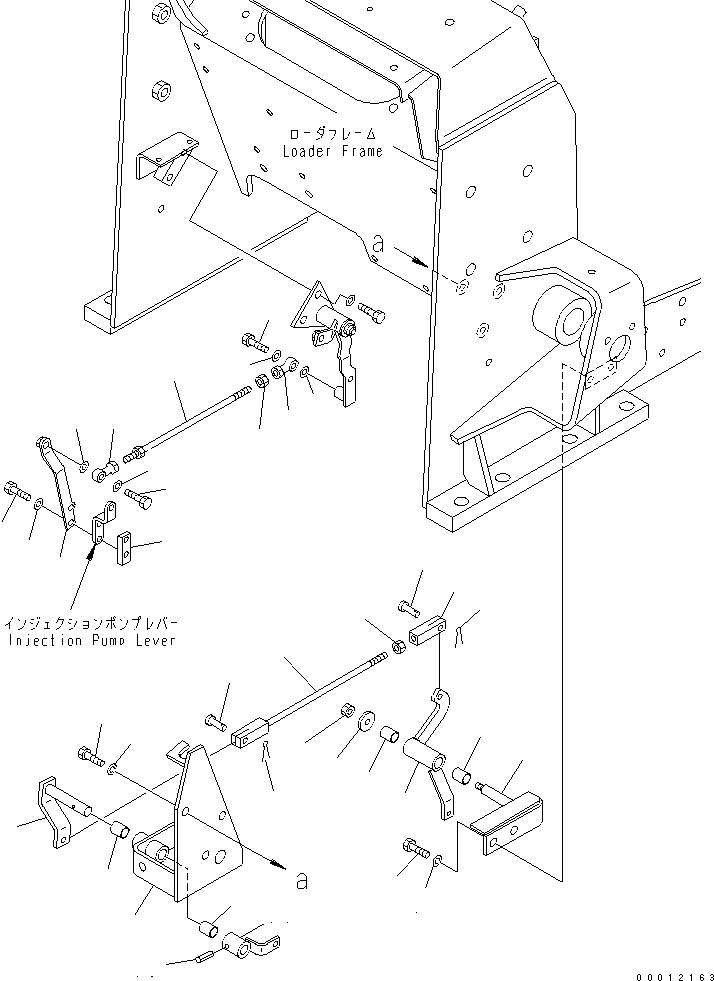 ローダフレーム
Loader Frame

a

インジェクションポンプレバー
Injection Pump Lever

a

00012163