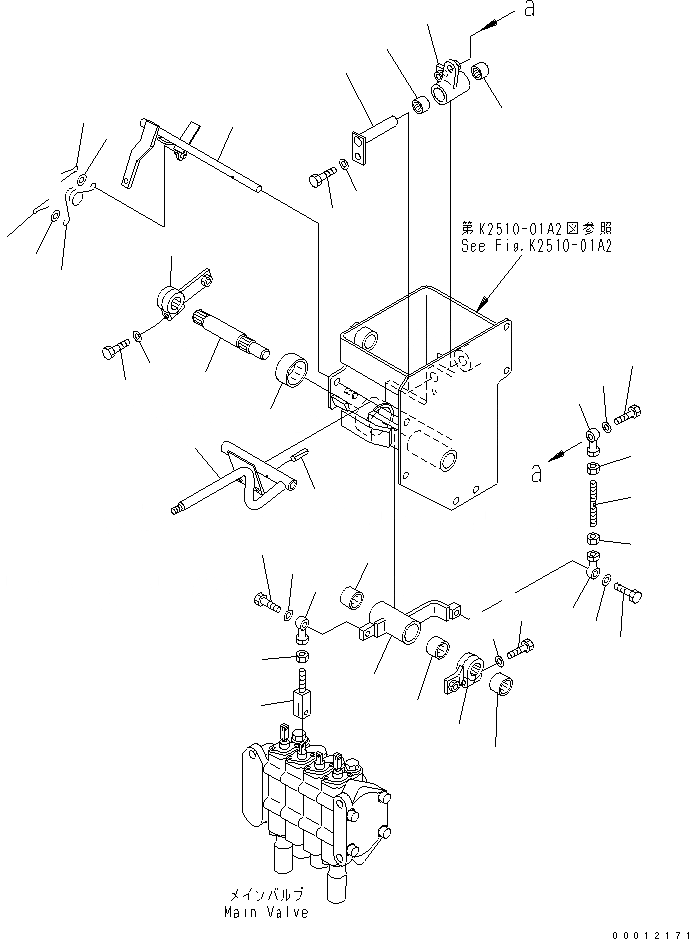 a

第K2510-01A2図参照
See Fig.K2510-01A2

a

メインバルブ
Main Valve

00012171