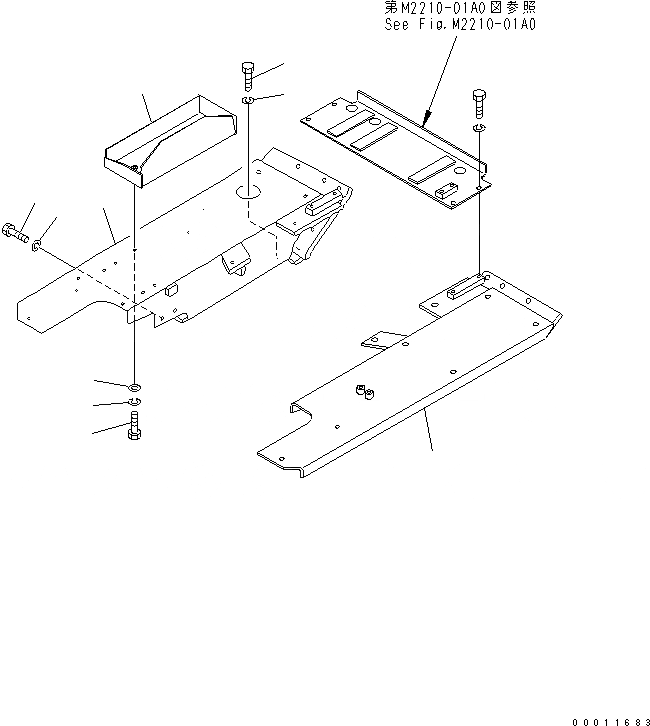 第M2210-01A0図参照
See Fig.M2210-01A0

00011683