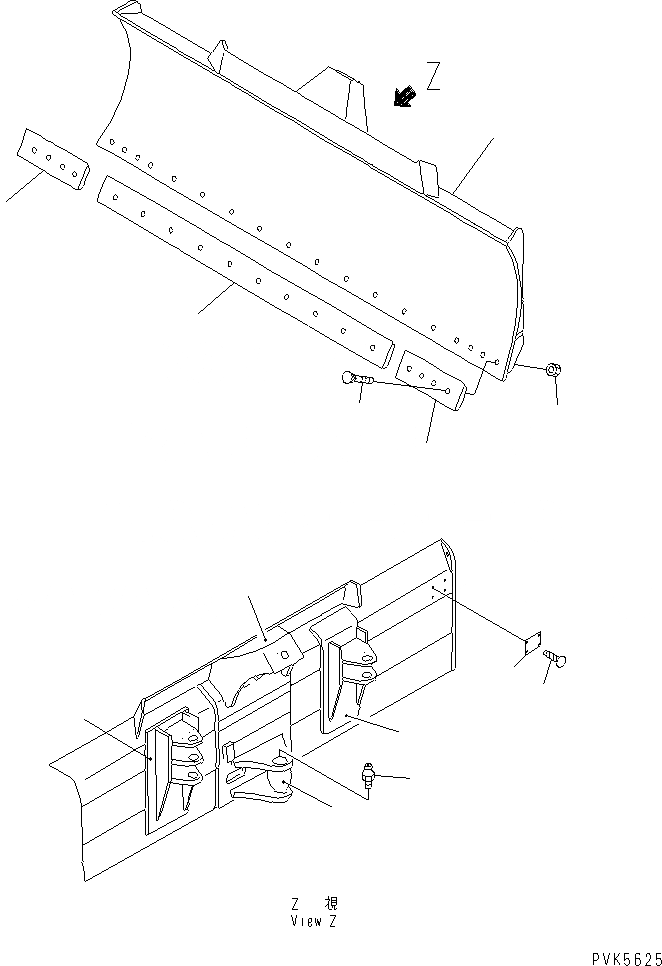 Z

Z 視
View Z

PVK5625