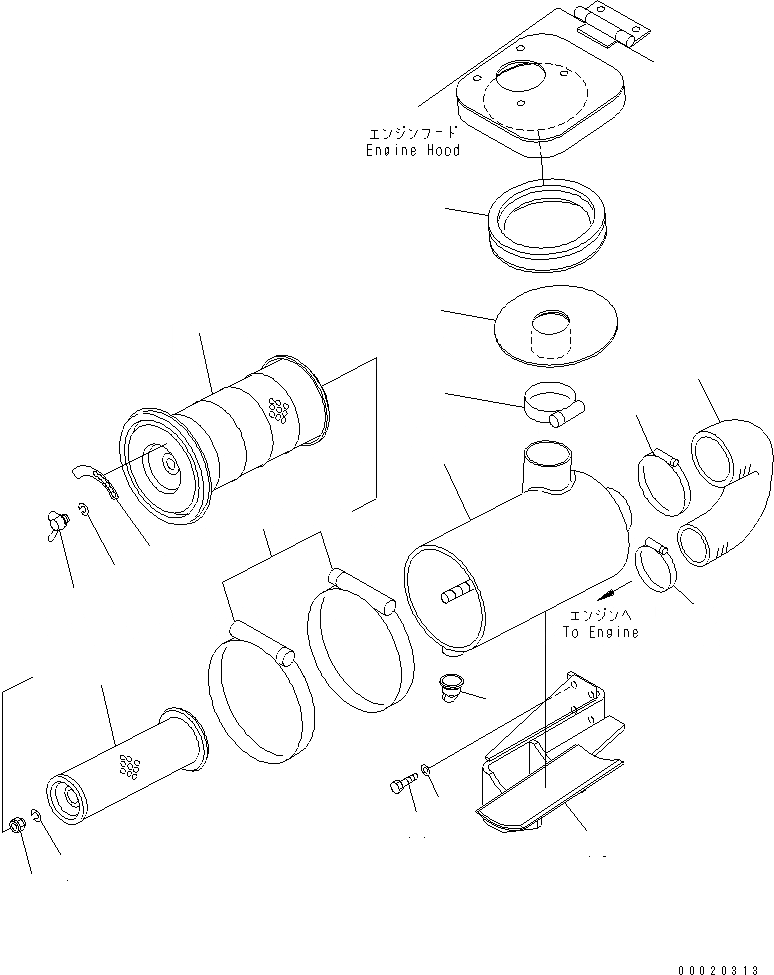 エンジンフード
Engine Hood

エンジンへ
To Engine

00020313